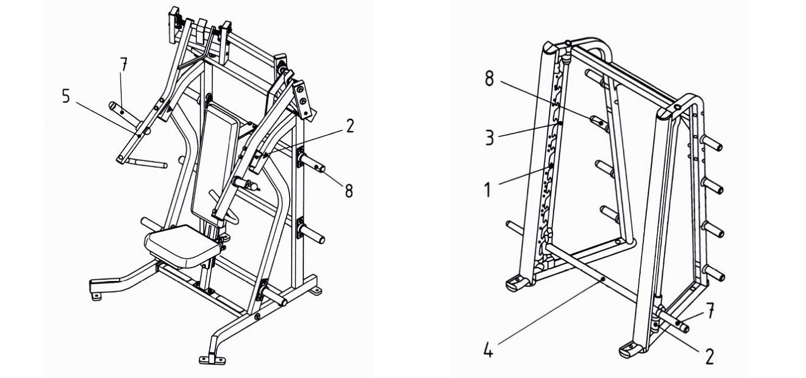 7
5
2
8
8
3
1
4
7
2